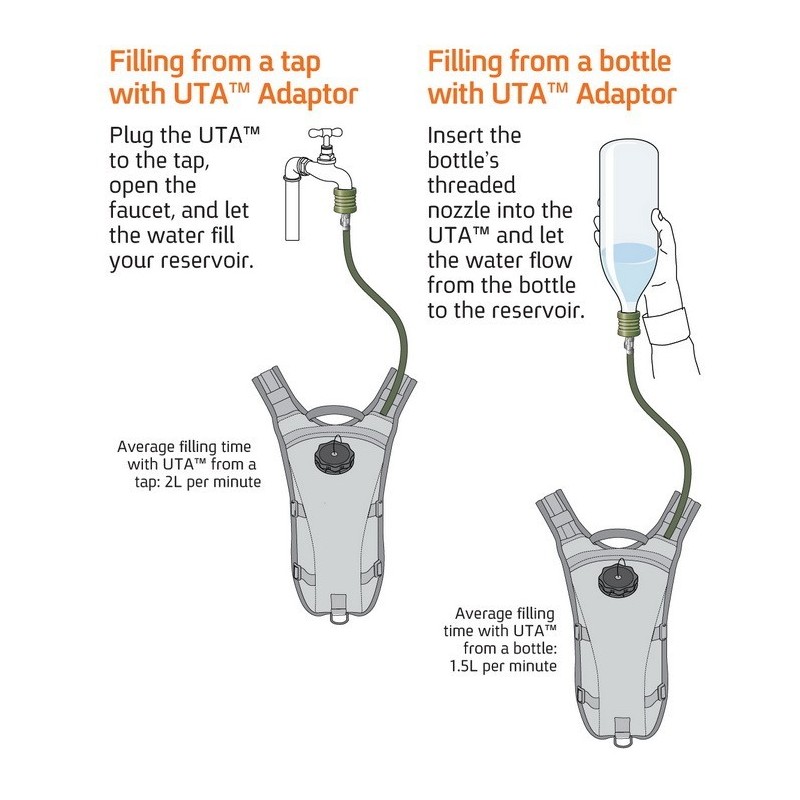 Filling from a tap with UTA™ Adaptor

Plug the UTA™ to the tap, open the faucet, and let the water fill your reservoir.

Average filling time with UTA™ from a tap: 2L per minute

Filling from a bottle with UTA™ Adaptor

Insert the bottle's threaded nozzle into the UTA™ and let the water flow from the bottle to the reservoir.

Average filling time with UTA™ from a bottle: 1.5L per minute